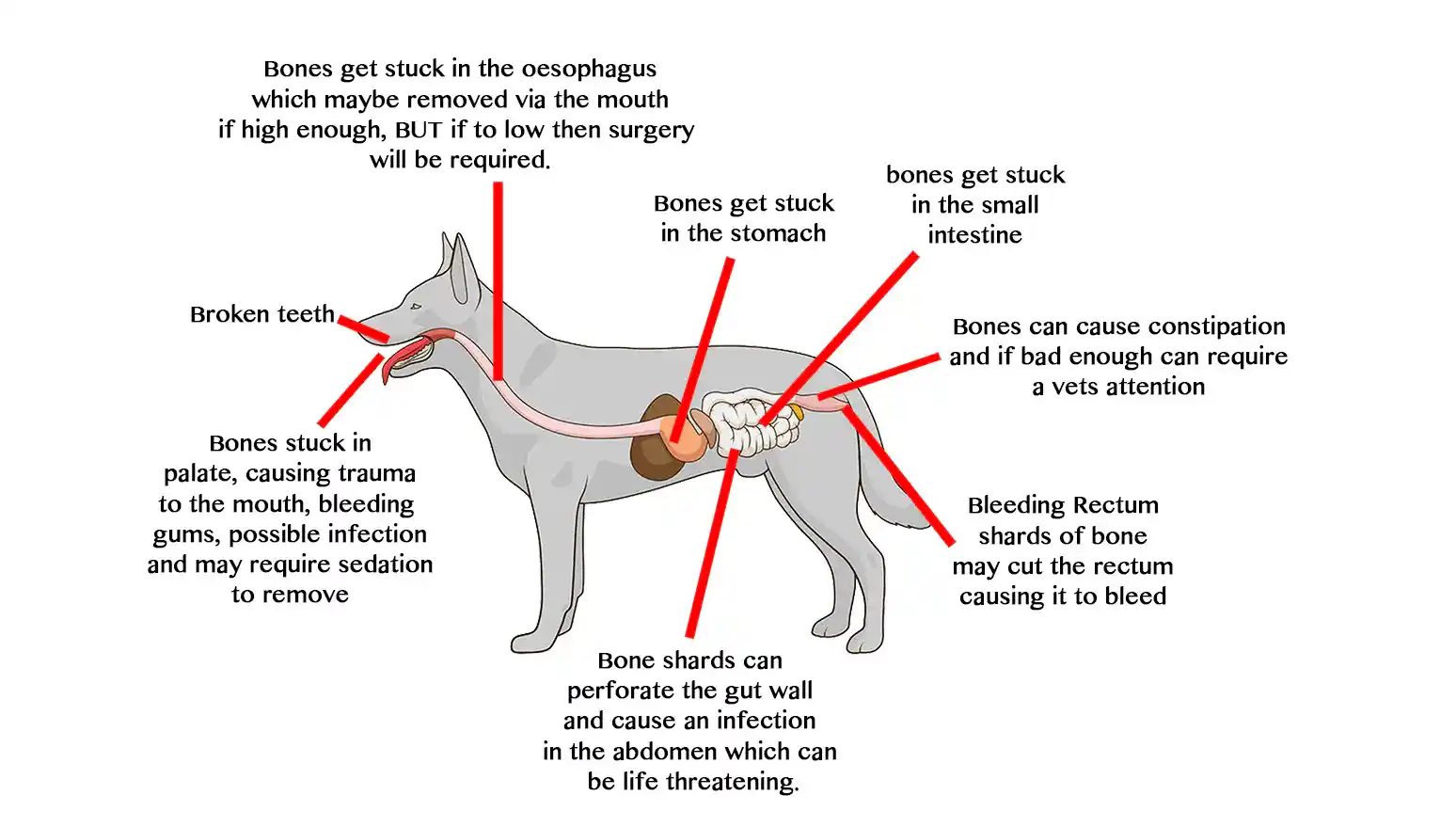 Bones get stuck in the oesophagus which maybe removed via the mouth if high enough, BUT if to low then surgery will be required.

Bones get stuck in the stomach

bones get stuck in the small intestine

Broken teeth

Bones can cause constipation and if bad enough can require a vets attention

Bones stuck in palate, causing trauma to the mouth, bleeding gums, possible infection and may require sedation to remove

Bleeding Rectum shards of bone may cut the rectum causing it to bleed

Bone shards can perforate the gut wall and cause an infection in the abdomen which can be life threatening.